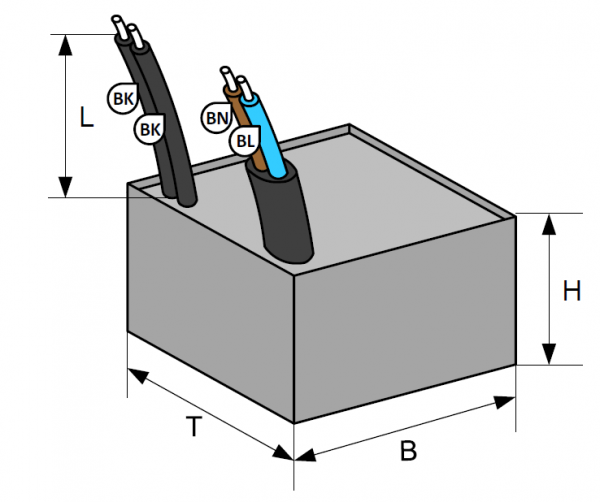 L
BK
BK
BN
BL
H
T
B