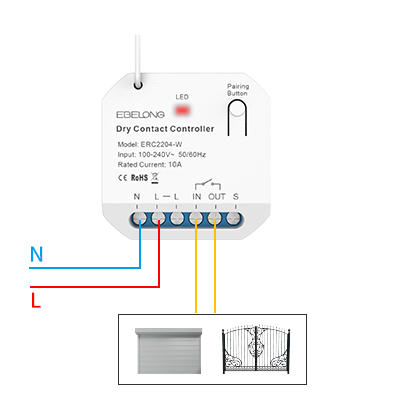 LED

Pairing Button

EBELONG

Dry Contact Controller

Model: ERC2204-W
Input: 100-240V~ 50/60Hz
Rated Current: 10A

CE RoHS

N L — L IN OUT S

N

L