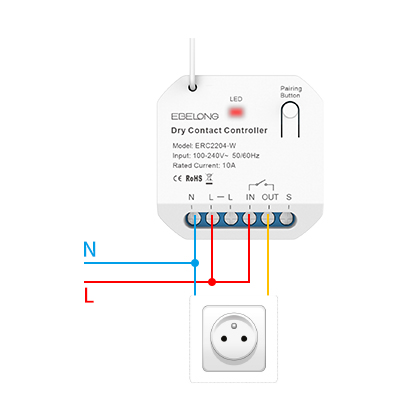 LED

Pairing Button

EBELONG

Dry Contact Controller

Model: ERC2204-W
Input: 100-240V~ 50/60Hz
Rated Current: 10A

CE RoHS

N L — L IN OUT S

N

L